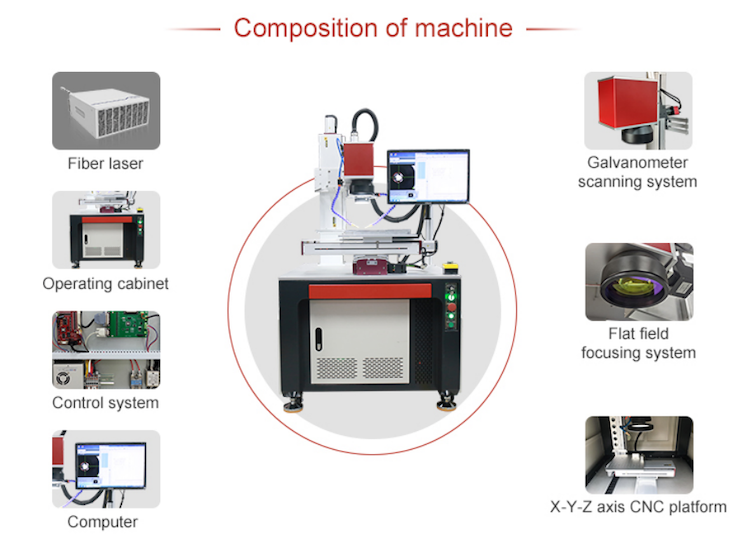 Composition of machine

Fiber laser

Operating cabinet

Control system

Computer

Galvanometer scanning system

Flat field focusing system

X-Y-Z axis CNC platform